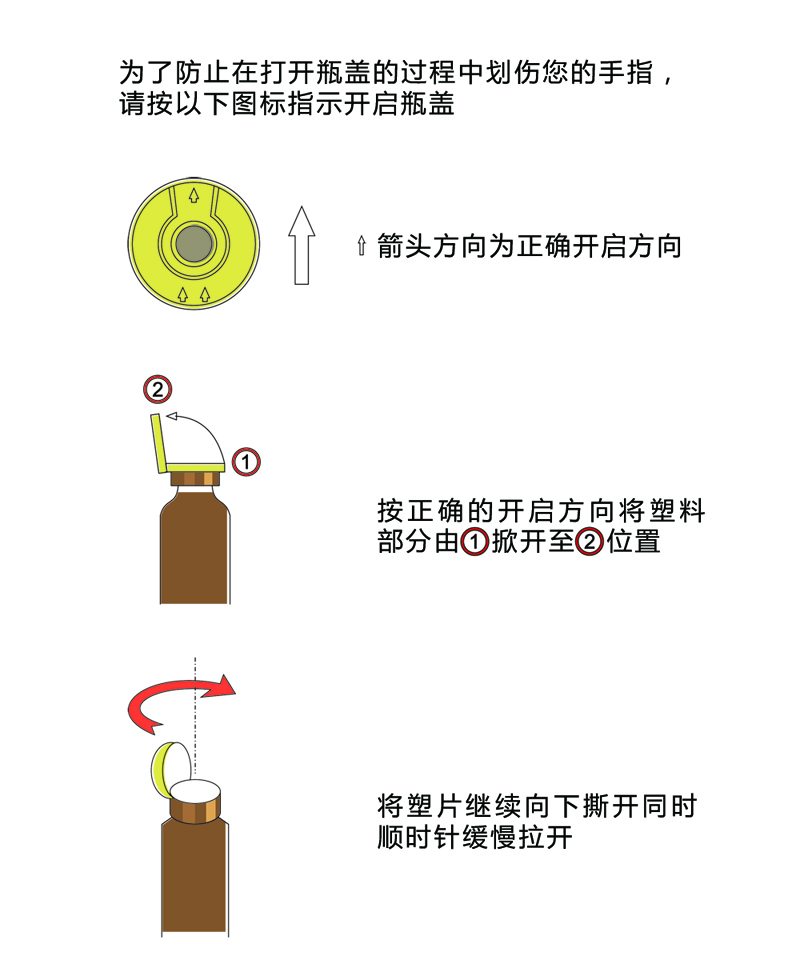 为了防止在打开瓶盖的过程中划伤您的手指，请按以下图标指示开启瓶盖

⇧ 箭头方向为正确开启方向

②

①

按正确的开启方向将塑料部分由①掀开至②位置

将塑片继续向下撕开同时顺时针缓慢拉开